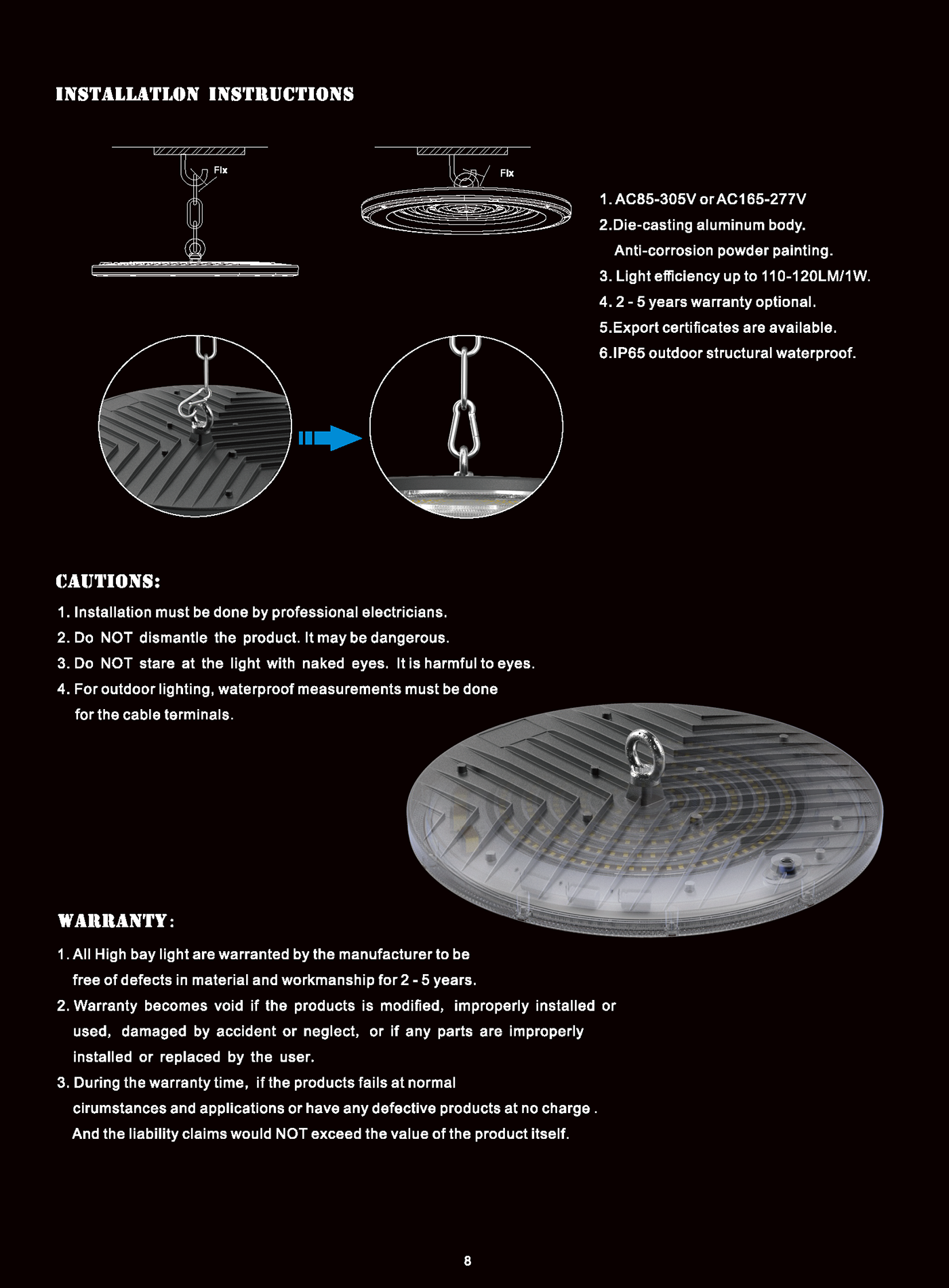 INSTALLATLON INSTRUCTIONS

Fix

Fix

1. AC85-305V or AC165-277V
2.Die-casting aluminum body.
Anti-corrosion powder painting.
3. Light efficiency up to 110-120LM/1W.
4. 2 - 5 years warranty optional.
5.Export certificates are available.
6.IP65 outdoor structural waterproof.

CAUTIONS:

1. Installation must be done by professional electricians.
2. Do NOT dismantle the product. It may be dangerous.
3. Do NOT stare at the light with naked eyes. It is harmful to eyes.
4. For outdoor lighting, waterproof measurements must be done for the cable terminals.

WARRANTY:

1. All High bay light are warranted by the manufacturer to be free of defects in material and workmanship for 2 - 5 years.
2. Warranty becomes void if the products is modified, improperly installed or used, damaged by accident or neglect, or if any parts are improperly installed or replaced by the user.
3. During the warranty time, if the products fails at normal cirumstances and applications or have any defective products at no charge .
And the liability claims would NOT exceed the value of the product itself.

8