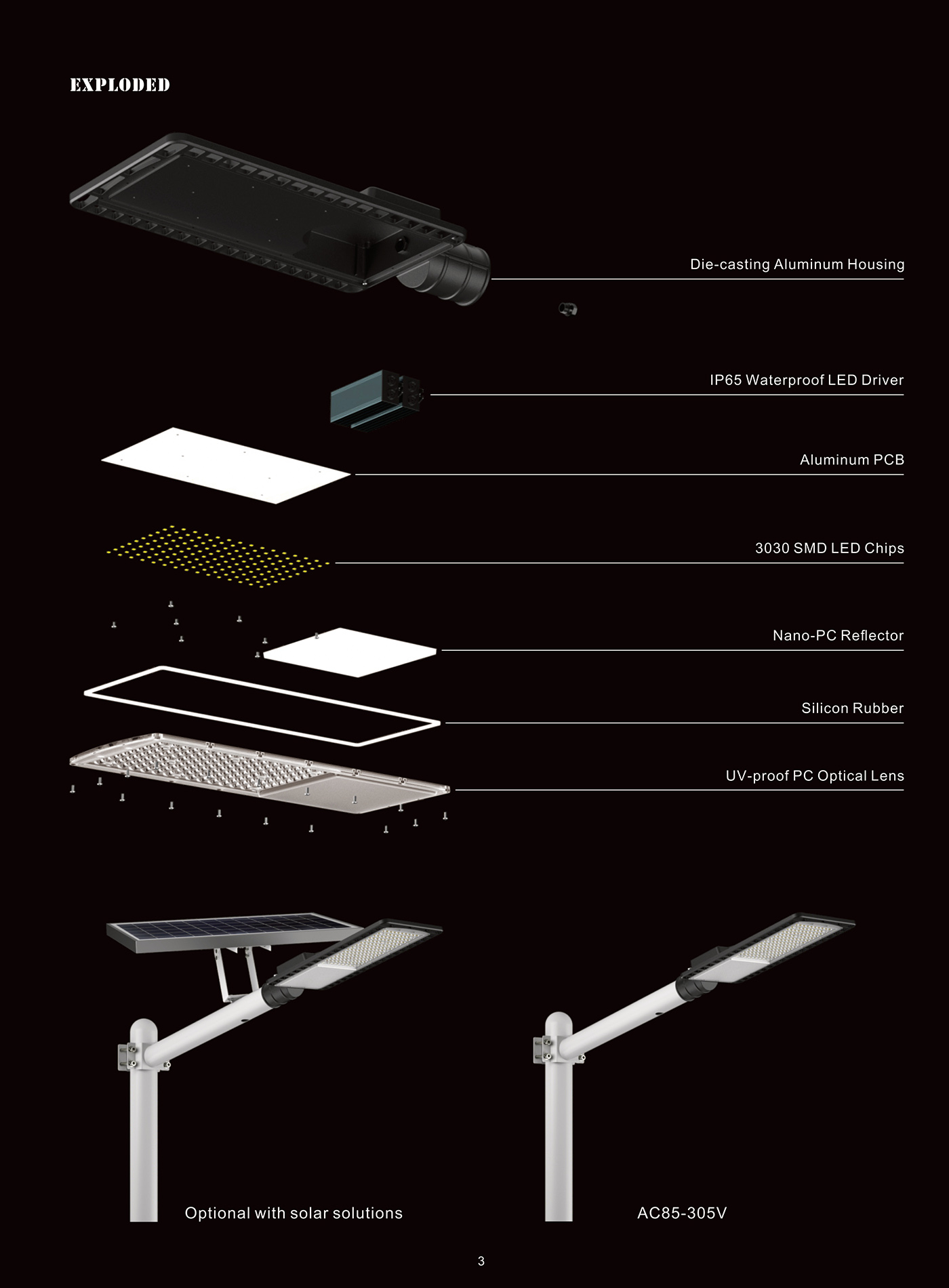 EXPLODED

Die-casting Aluminum Housing

IP65 Waterproof LED Driver

Aluminum PCB

3030 SMD LED Chips

Nano-PC Reflector

Silicon Rubber

UV-proof PC Optical Lens

Optional with solar solutions

AC85-305V

3