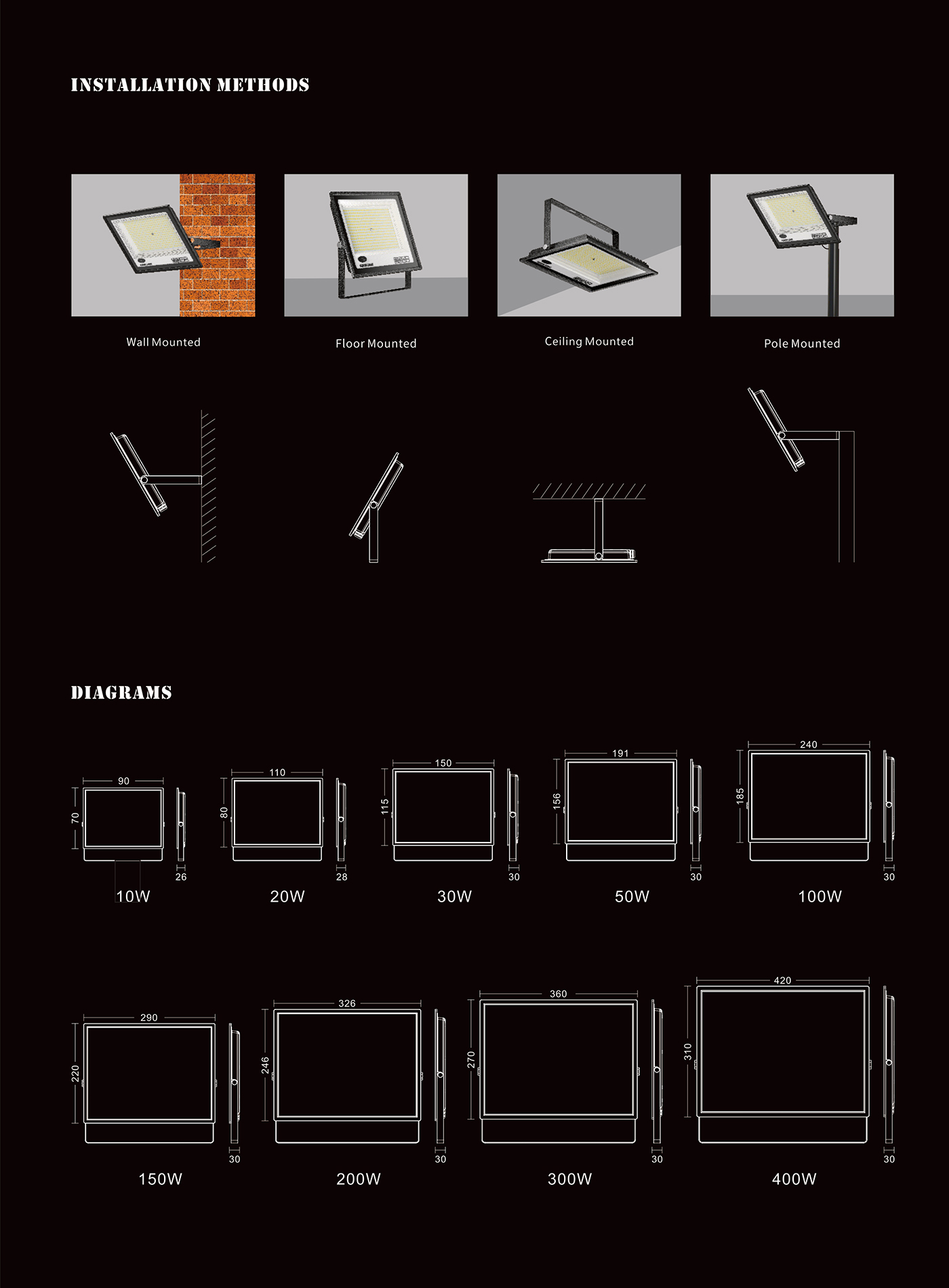 INSTALLATION METHODS

Wall Mounted

Floor Mounted

Ceiling Mounted

Pole Mounted

DIAGRAMS

90
70
26
10W

110
80
28
20W

150
115
30
30W

191
156
30
50W

240
185
30
100W

290
220
30
150W

326
246
30
200W

360
270
30
300W

420
310
30
400W